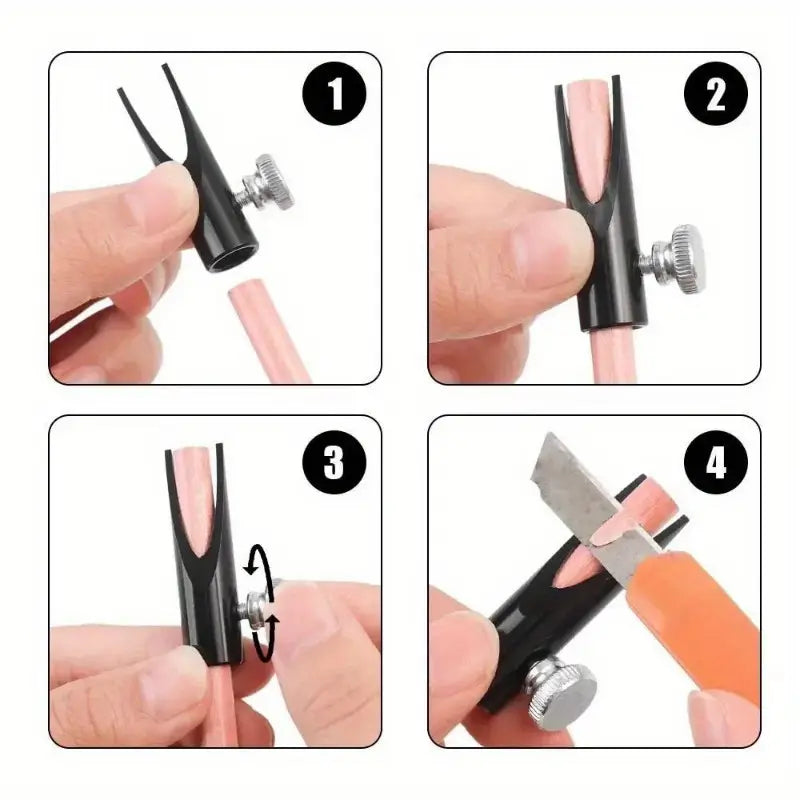 1

2

3

4